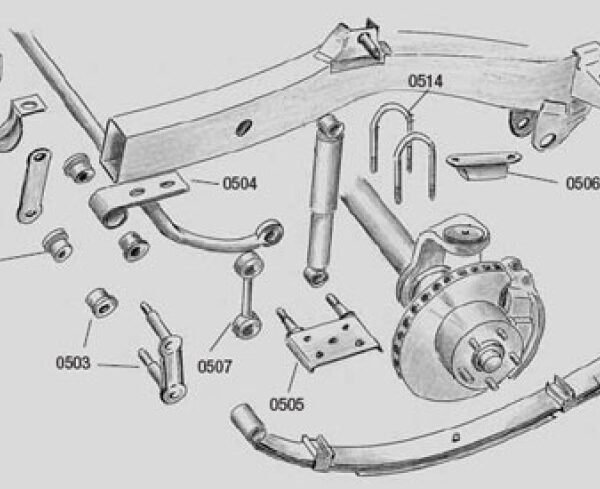 0514
0504
0506
0503
0507
0505