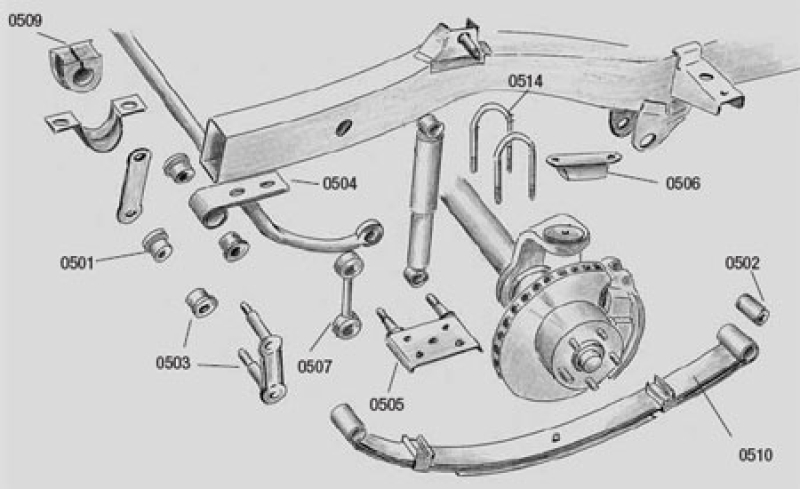 0509
0514
0504
0506
0501
0502
0503
0507
0505
0510