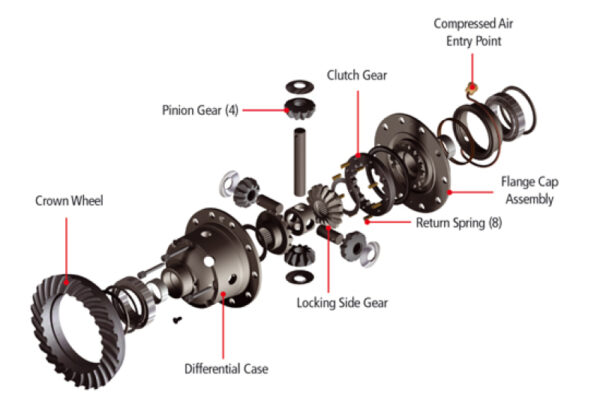 Compressed Air
Entry Point

Clutch Gear

Pinion Gear (4)

Flange Cap
Assembly

Crown Wheel

Return Spring (8)

Locking Side Gear

Differential Case