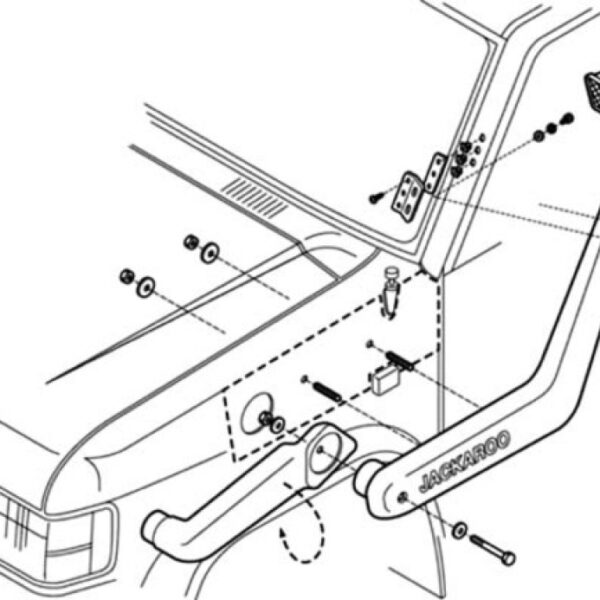 JACKAROO