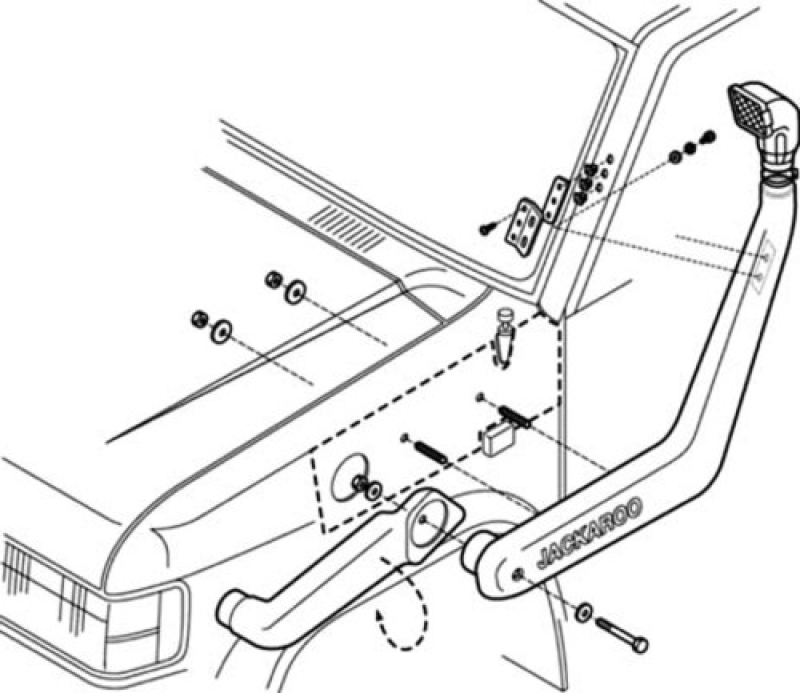 JACKAROO