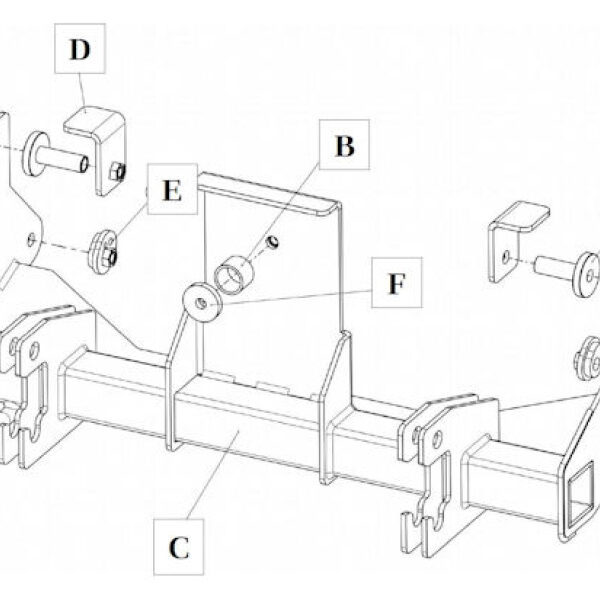 D

B

E

F

C