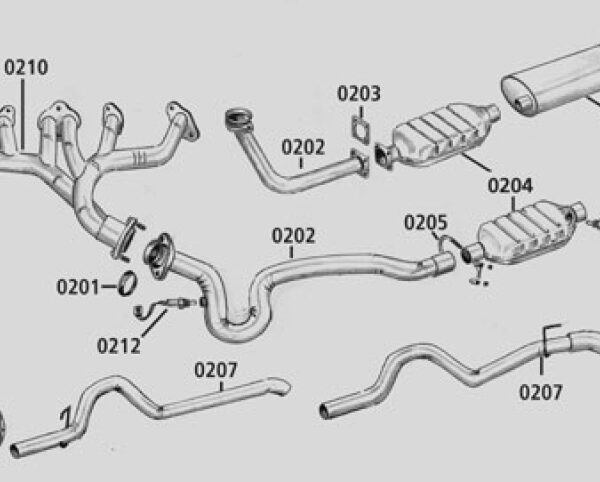 0210
0203
0202
0204
0205
0202
0201
0212
0207
0207