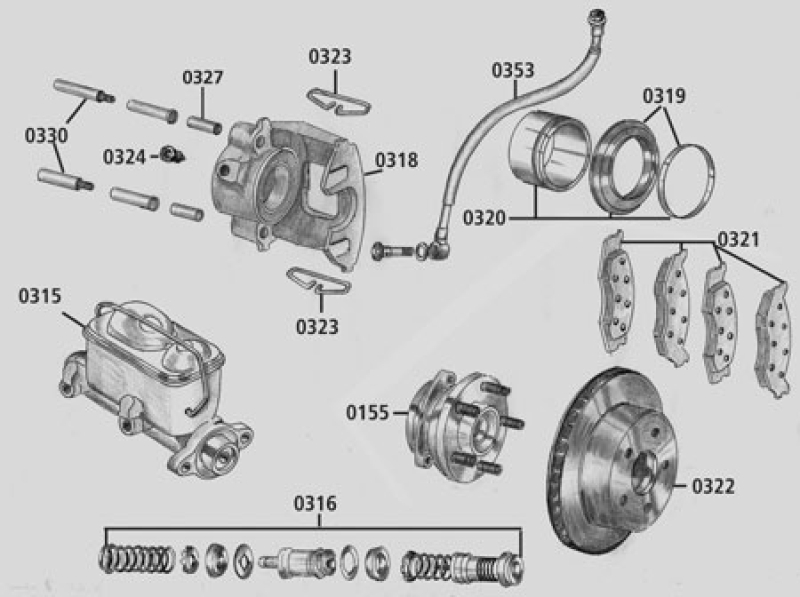 0323
0327
0353
0319
0330
0324
0318
0320
0321
0315
0323
0155
0322
0316