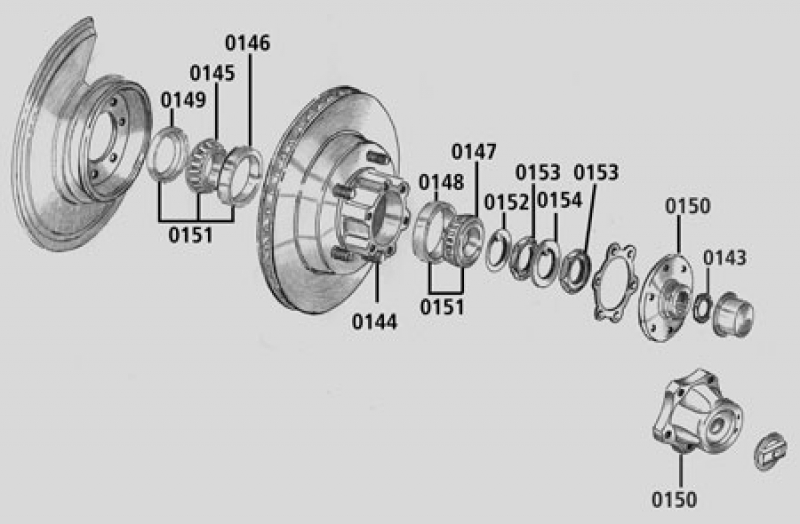 0146
0145
0149
0151
0147
0148
0153
0153
0152
0154
0150
0143
0144
0151
0150